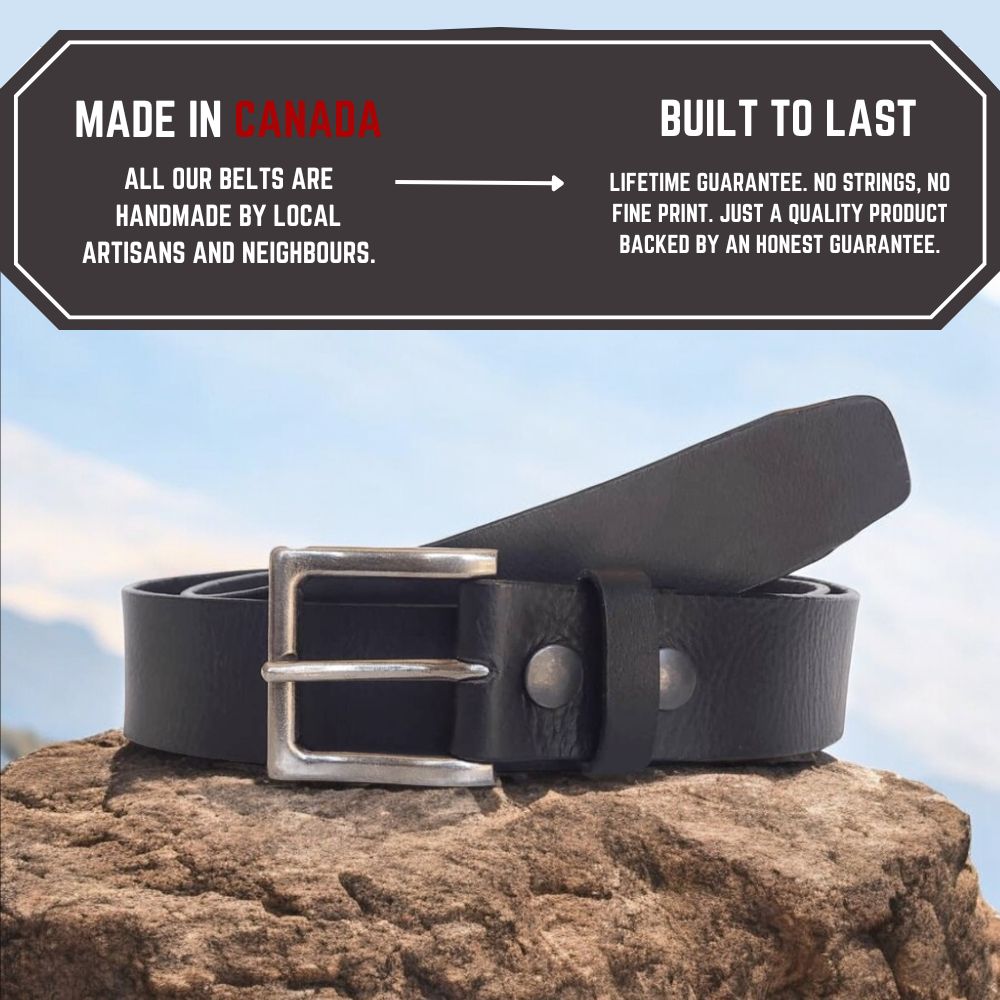 MADE IN CANADA

ALL OUR BELTS ARE HANDMADE BY LOCAL ARTISANS AND NEIGHBOURS.

BUILT TO LAST

LIFETIME GUARANTEE. NO STRINGS, NO FINE PRINT. JUST A QUALITY PRODUCT BACKED BY AN HONEST GUARANTEE.