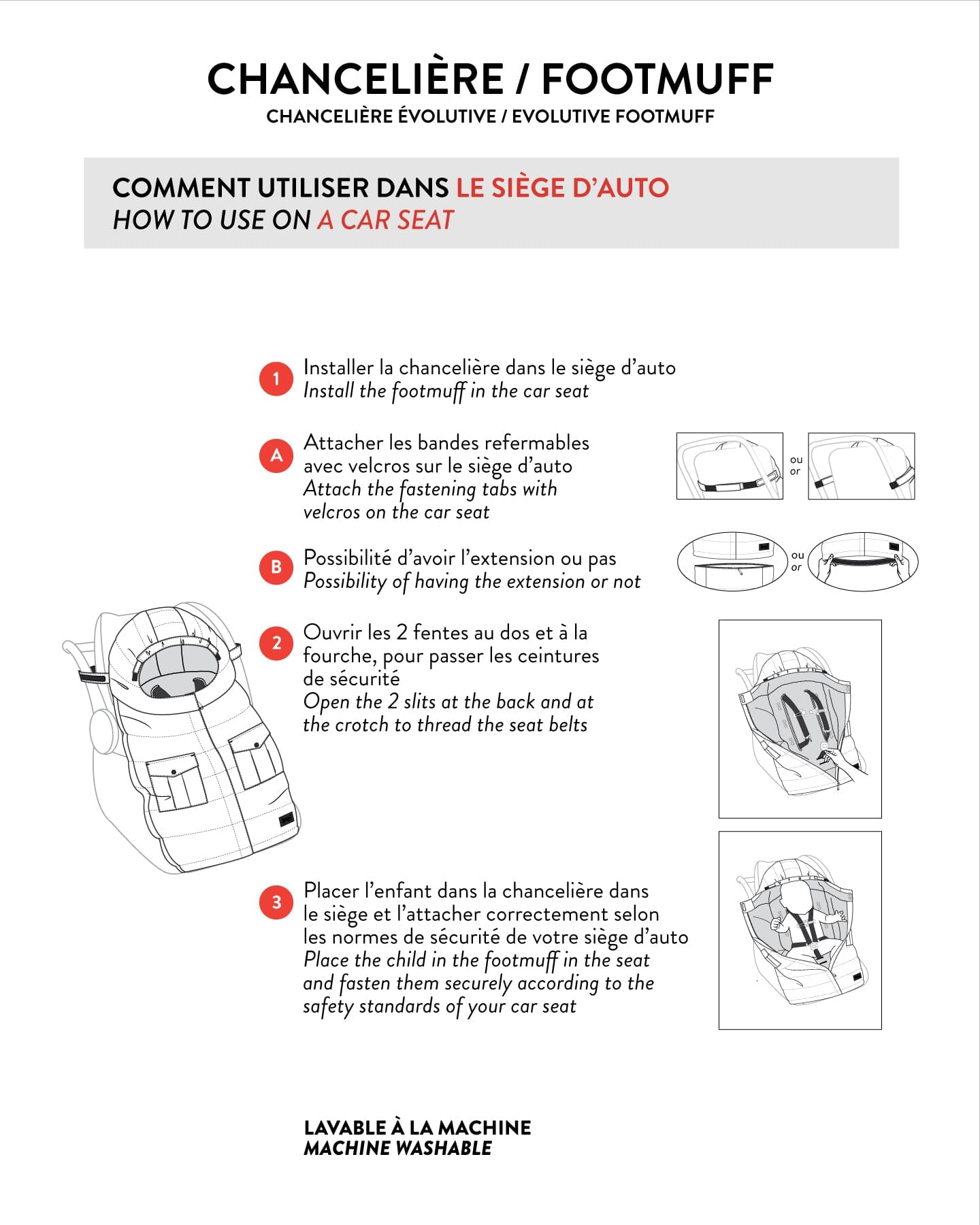 CHANCELIÈRE / FOOTMUFF
CHANCELIÈRE ÉVOLUTIVE / EVOLUTIVE FOOTMUFF

COMMENT UTILISER DANS LE SIÈGE D'AUTO
HOW TO USE ON A CAR SEAT

1 Installer la chancelière dans le siège d'auto
Install the footmuff in the car seat

A Attacher les bandes refermables avec velcros sur le siège d'auto
Attach the fastening tabs with velcros on the car seat

ou
or

B Possibilité d'avoir l'extension ou pas
Possibility of having the extension or not

ou
or

2 Ouvrir les 2 fentes au dos et à la fourche, pour passer les ceintures de sécurité
Open the 2 slits at the back and at the crotch to thread the seat belts

3 Placer l'enfant dans la chancelière dans le siège et l'attacher correctement selon les normes de sécurité de votre siège d'auto
Place the child in the footmuff in the seat and fasten them securely according to the safety standards of your car seat

LAVABLE À LA MACHINE
MACHINE WASHABLE