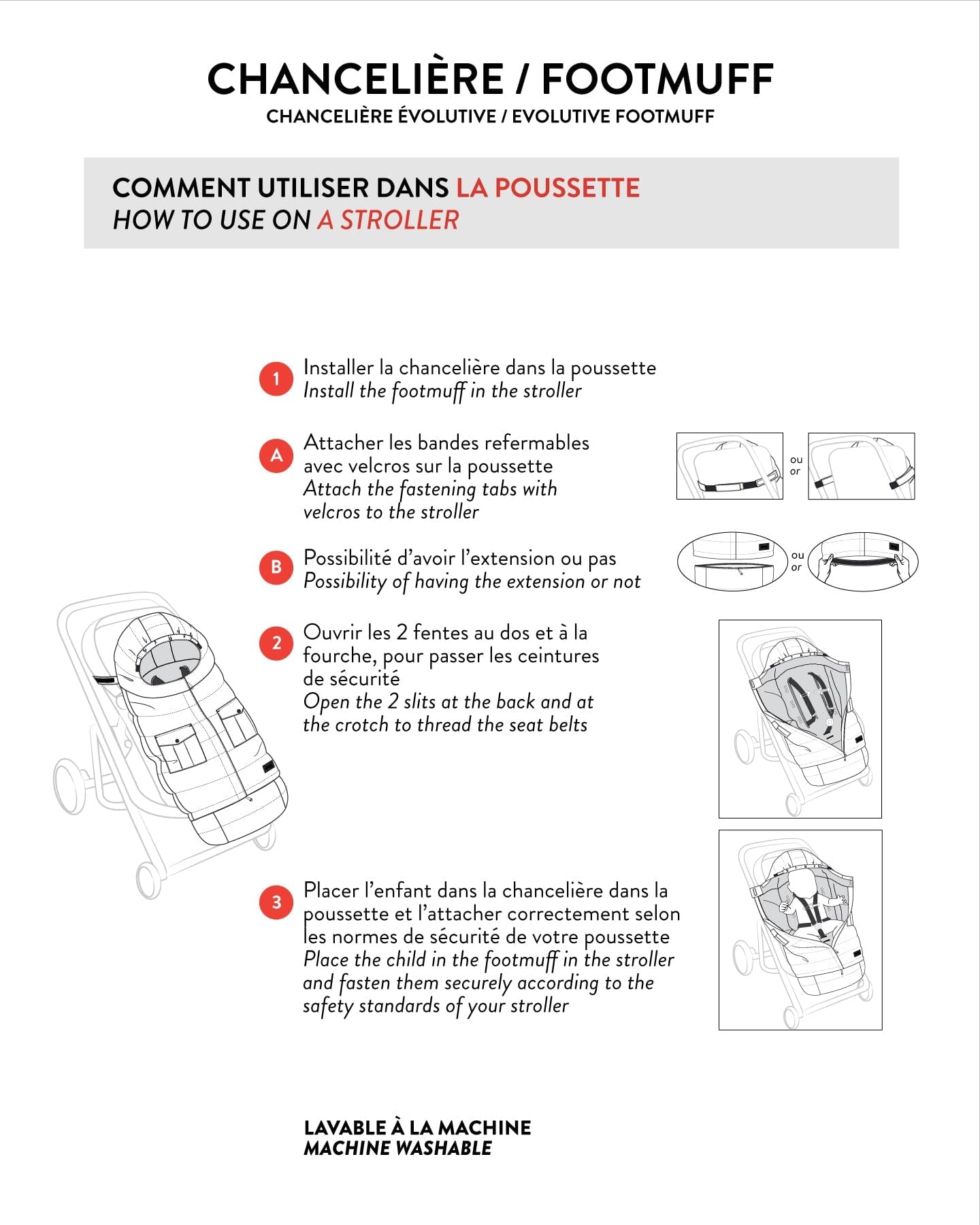 CHANCELIÈRE / FOOTMUFF
CHANCELIÈRE ÉVOLUTIVE / EVOLUTIVE FOOTMUFF

COMMENT UTILISER DANS LA POUSSETTE
HOW TO USE ON A STROLLER

1 Installer la chancelière dans la poussette
Install the footmuff in the stroller

A Attacher les bandes refermables avec velcros sur la poussette
Attach the fastening tabs with velcros to the stroller

ou
or

B Possibilité d'avoir l'extension ou pas
Possibility of having the extension or not

ou
or

2 Ouvrir les 2 fentes au dos et à la fourche, pour passer les ceintures de sécurité
Open the 2 slits at the back and at the crotch to thread the seat belts

3 Placer l'enfant dans la chancelière dans la poussette et l'attacher correctement selon les normes de sécurité de votre poussette
Place the child in the footmuff in the stroller and fasten them securely according to the safety standards of your stroller

LAVABLE À LA MACHINE
MACHINE WASHABLE