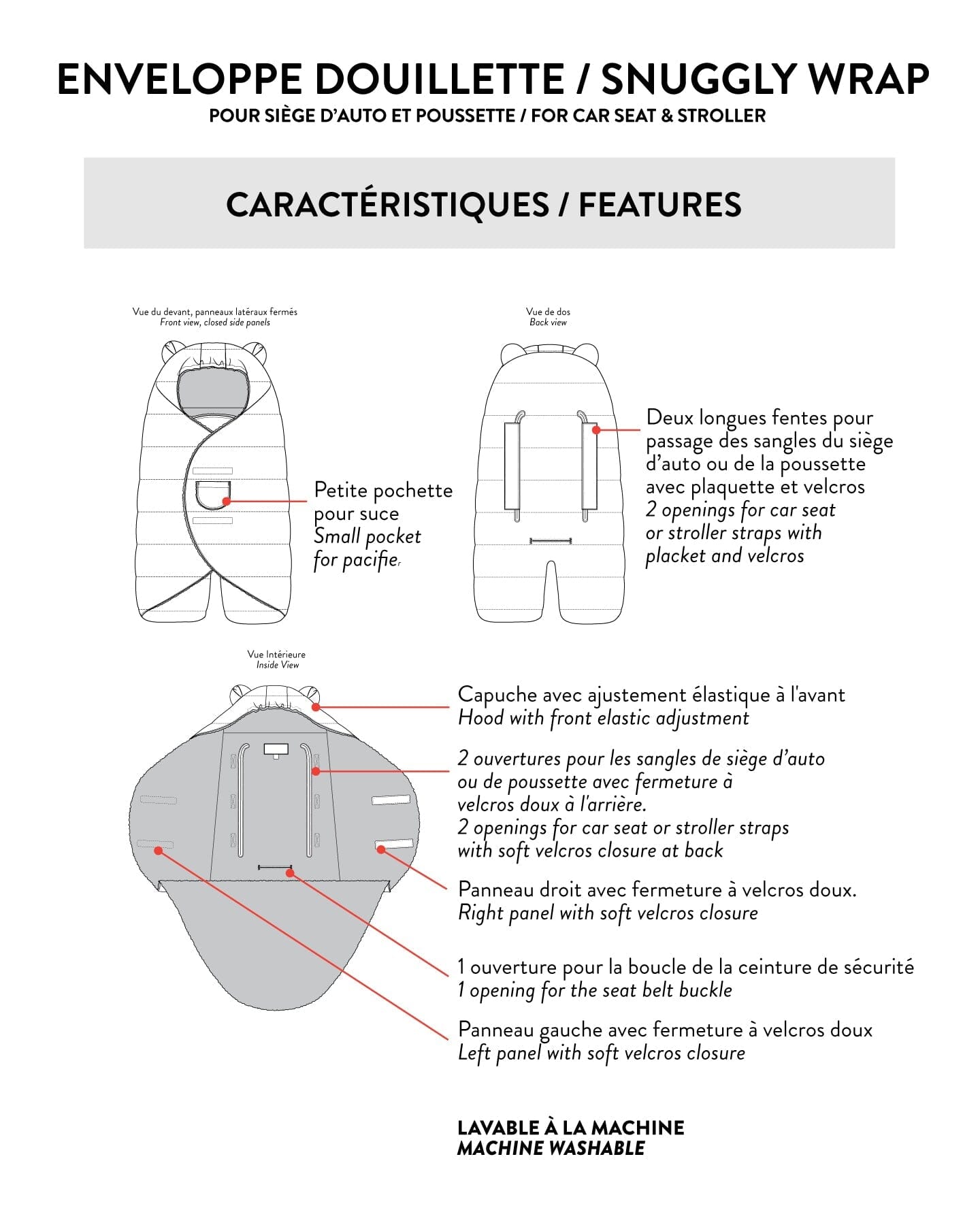 ENVELOPPE DOUILLETTE / SNUGGLY WRAP
POUR SIÈGE D'AUTO ET POUSSETTE / FOR CAR SEAT & STROLLER

CARACTÉRISTIQUES / FEATURES

Vue du devant, panneaux latéraux fermés
Front view, closed side panels

Petite pochette pour suce
Small pocket for pacifier

Vue de dos
Back view

Deux longues fentes pour passage des sangles du siège d'auto ou de la poussette avec plaquette et velcros
2 openings for car seat or stroller straps with placket and velcros

Vue Intérieure
Inside View

Capuche avec ajustement élastique à l'avant
Hood with front elastic adjustment

2 ouvertures pour les sangles de siège d'auto ou de poussette avec fermeture à velcros doux à l'arrière.
2 openings for car seat or stroller straps with soft velcros closure at back

Panneau droit avec fermeture à velcros doux.
Right panel with soft velcros closure

1 ouverture pour la boucle de la ceinture de sécurité
1 opening for the seat belt buckle

Panneau gauche avec fermeture à velcros doux
Left panel with soft velcros closure

LAVABLE À LA MACHINE
MACHINE WASHABLE