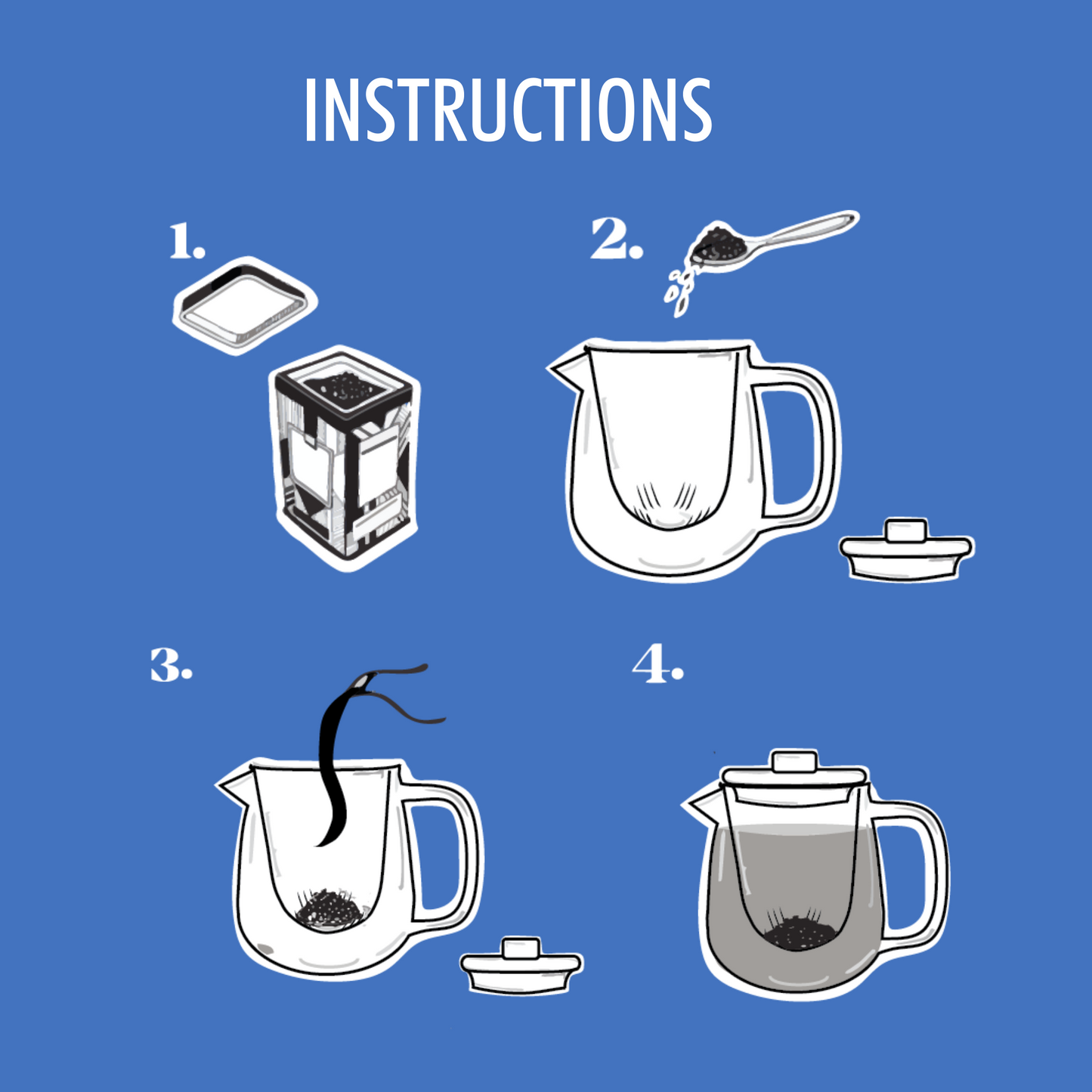 INSTRUCTIONS

1.

2.

3.

4.